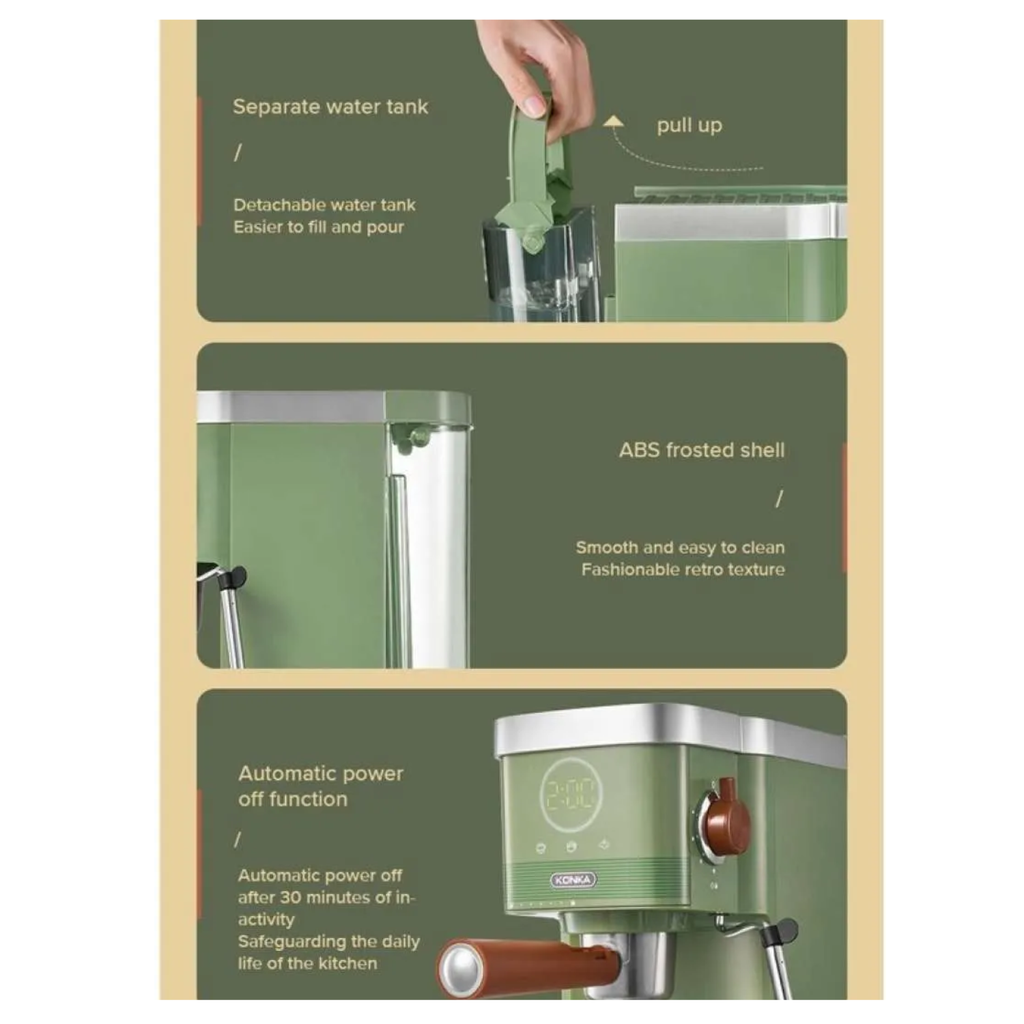 Separate water tank

/

Detachable water tank
Easier to fill and pour

pull up

ABS frosted shell

/

Smooth and easy to clean
Fashionable retro texture

Automatic power off function

/

Automatic power off after 30 minutes of inactivity
Safeguarding the daily life of the kitchen

2:00

KONKA